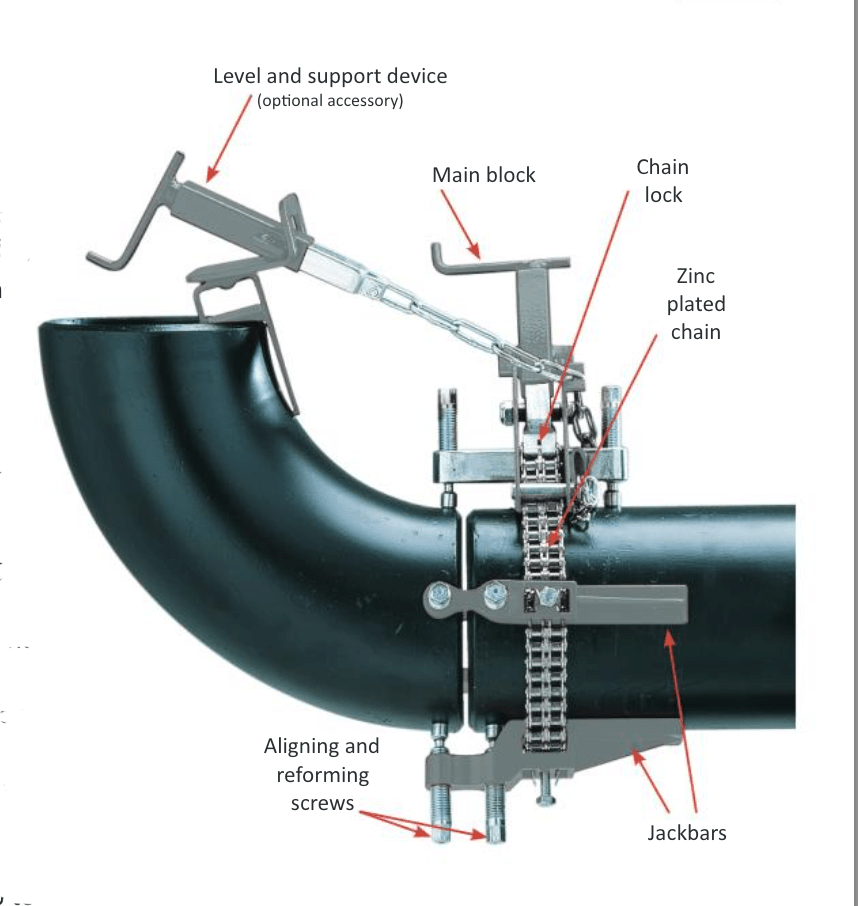 Level and support device
(optional accessory)

Main block

Chain lock

Zinc plated chain

Aligning and reforming screws

Jackbars