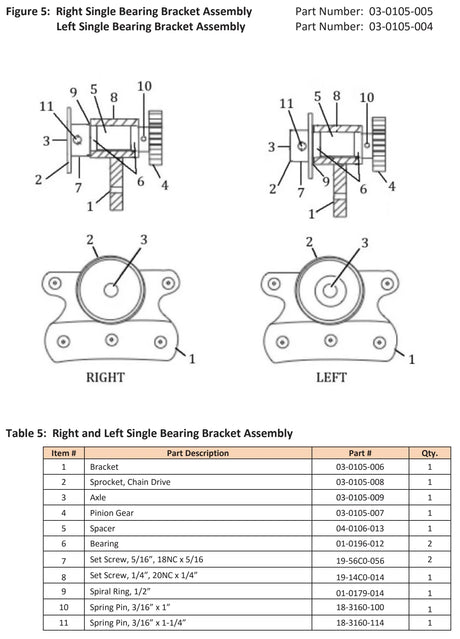 Figure 5: Right Single Bearing Bracket Assembly Part Number: 03-0105-005
Left Single Bearing Bracket Assembly Part Number: 03-0105-004

11 9 5 8 10
3
2 7 6 4
1

11 5 8 10
3
2 7 9 6 4
1

2 3
1
RIGHT

2 3
1
LEFT

Table 5: Right and Left Single Bearing Bracket Assembly

| Item # | Part Description | Part # | Qty. |
|---|---|---|---|
| 1 | Bracket | 03-0105-006 | 1 |
| 2 | Sprocket, Chain Drive | 03-0105-008 | 1 |
| 3 | Axle | 03-0105-009 | 1 |
| 4 | Pinion Gear | 03-0105-007 | 1 |
| 5 | Spacer | 04-0106-013 | 1 |
| 6 | Bearing | 01-0196-012 | 2 |
| 7 | Set Screw, 5/16", 18NC x 5/16 | 19-56C0-056 | 2 |
| 8 | Set Screw, 1/4", 20NC x 1/4" | 19-14C0-014 | 1 |
| 9 | Spiral Ring, 1/2" | 01-0179-014 | 1 |
| 10 | Spring Pin, 3/16" x 1" | 18-3160-100 | 1 |
| 11 | Spring Pin, 3/16" x 1-1/4" | 18-3160-114 | 1 |