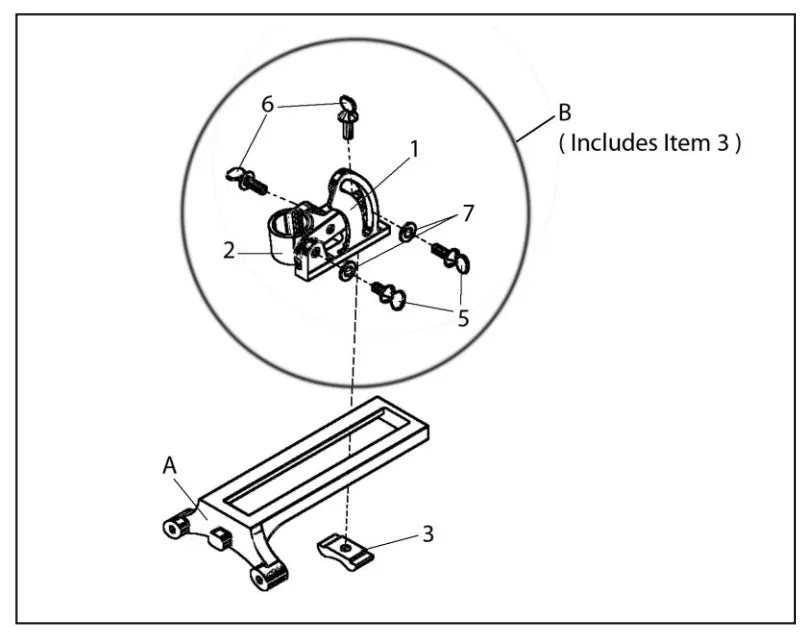 6
B
( Includes Item 3 )
1
7
2
5
A
3