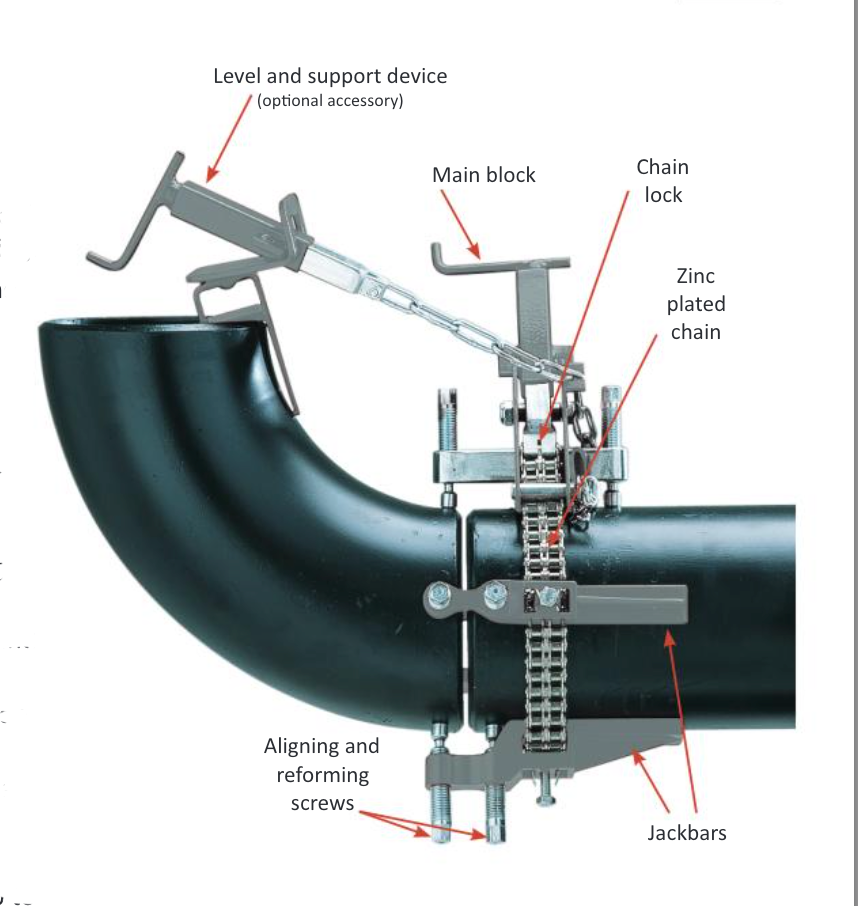 Level and support device
(optional accessory)

Main block

Chain lock

Zinc plated chain

Aligning and reforming screws

Jackbars