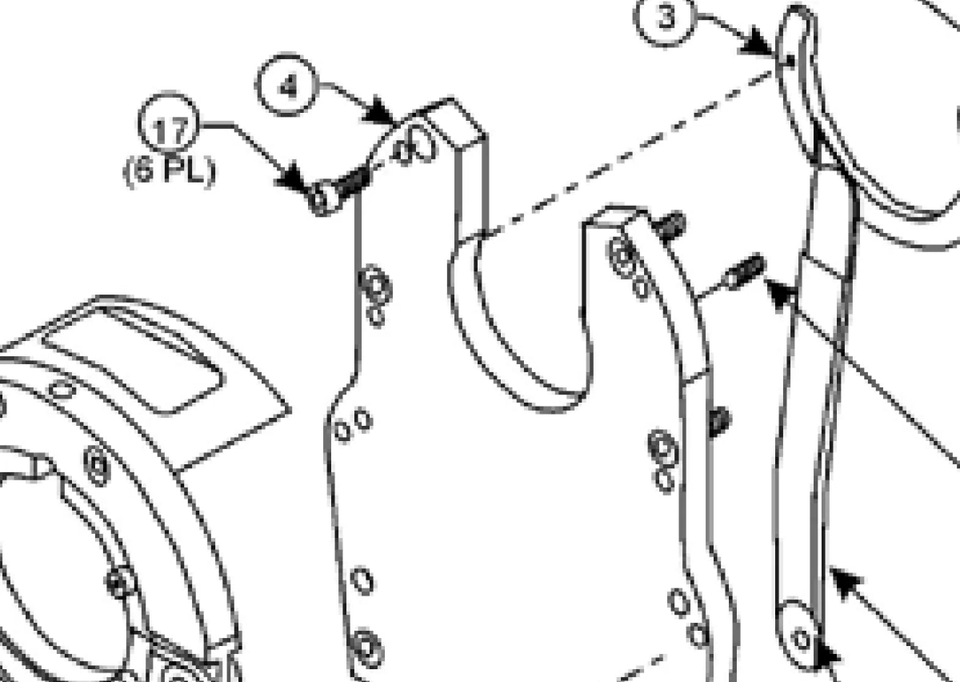 3

4

17
(6 PL)